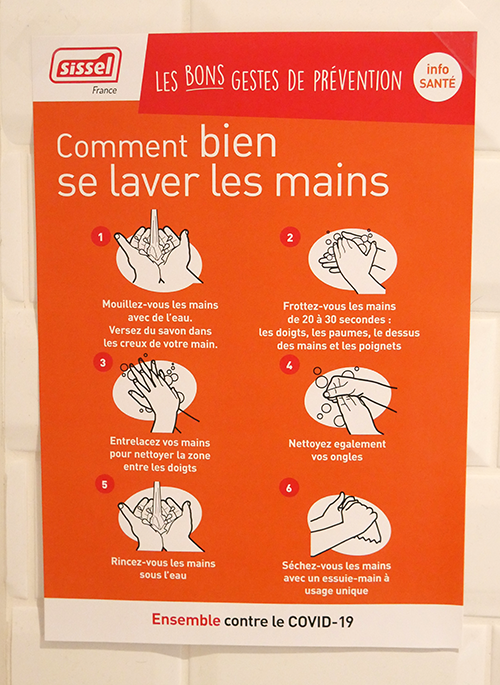 sissel
France

LES BONS GESTES DE PRÉVENTION

info SANTÉ

Comment bien se laver les mains

1

Mouillez-vous les mains avec de l'eau. Versez du savon dans les creux de votre main.

2

Frottez-vous les mains de 20 à 30 secondes : les doigts, les paumes, le dessus des mains et les poignets

3

Entrelacez vos mains pour nettoyer la zone entre les doigts

4

Nettoyez egalement vos ongles

5

Rincez-vous les mains sous l'eau

6

Séchez-vous les mains avec un essuie-main à usage unique

Ensemble contre le COVID-19